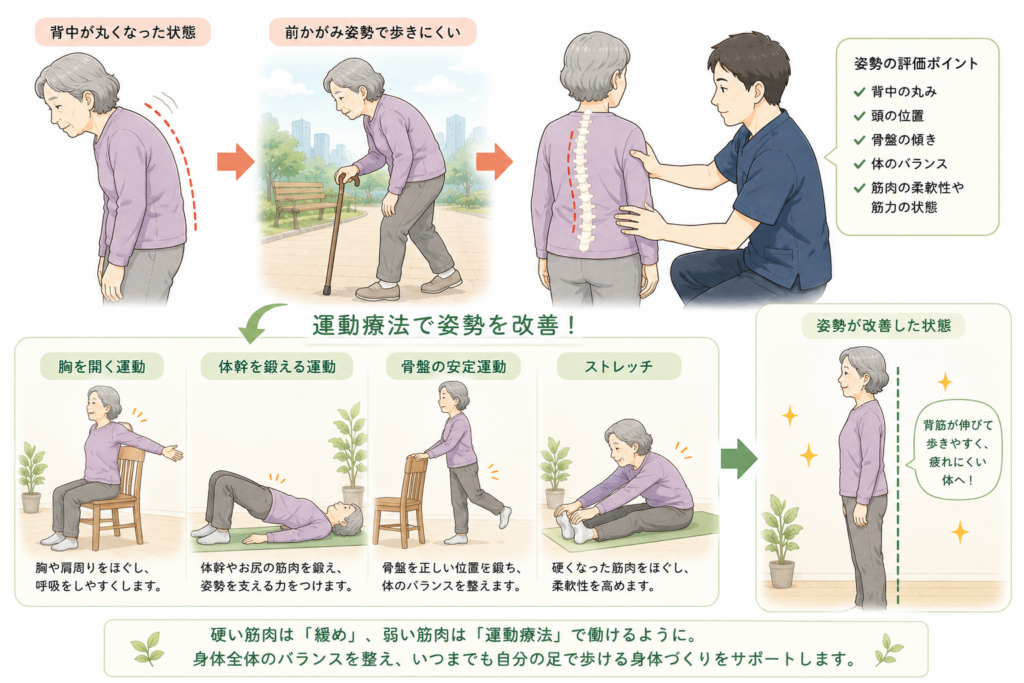 背中が丸くなった状態

前かがみ姿勢で歩きにくい

姿勢の評価ポイント
✓ 背中の丸み
✓ 頭の位置
✓ 骨盤の傾き
✓ 体のバランス
✓ 筋肉の柔軟性や筋力の状態

運動療法で姿勢を改善！

胸を開く運動
胸や肩周りをほぐし、呼吸をしやすくします。

体幹を鍛える運動
体幹やお尻の筋肉を鍛え、姿勢を支える力をつけます。

骨盤の安定運動
骨盤を正しい位置に鍛ち、体のバランスを整えます。

ストレッチ
硬くなった筋肉をほぐし、柔軟性を高めます。

姿勢が改善した状態

背筋が伸びて歩きやすく、疲れにくい体へ！

硬い筋肉は「緩め」、弱い筋肉は「運動療法」で働けるように。
身体全体のバランスを整え、いつまでも自分の足で歩ける身体づくりをサポートします。